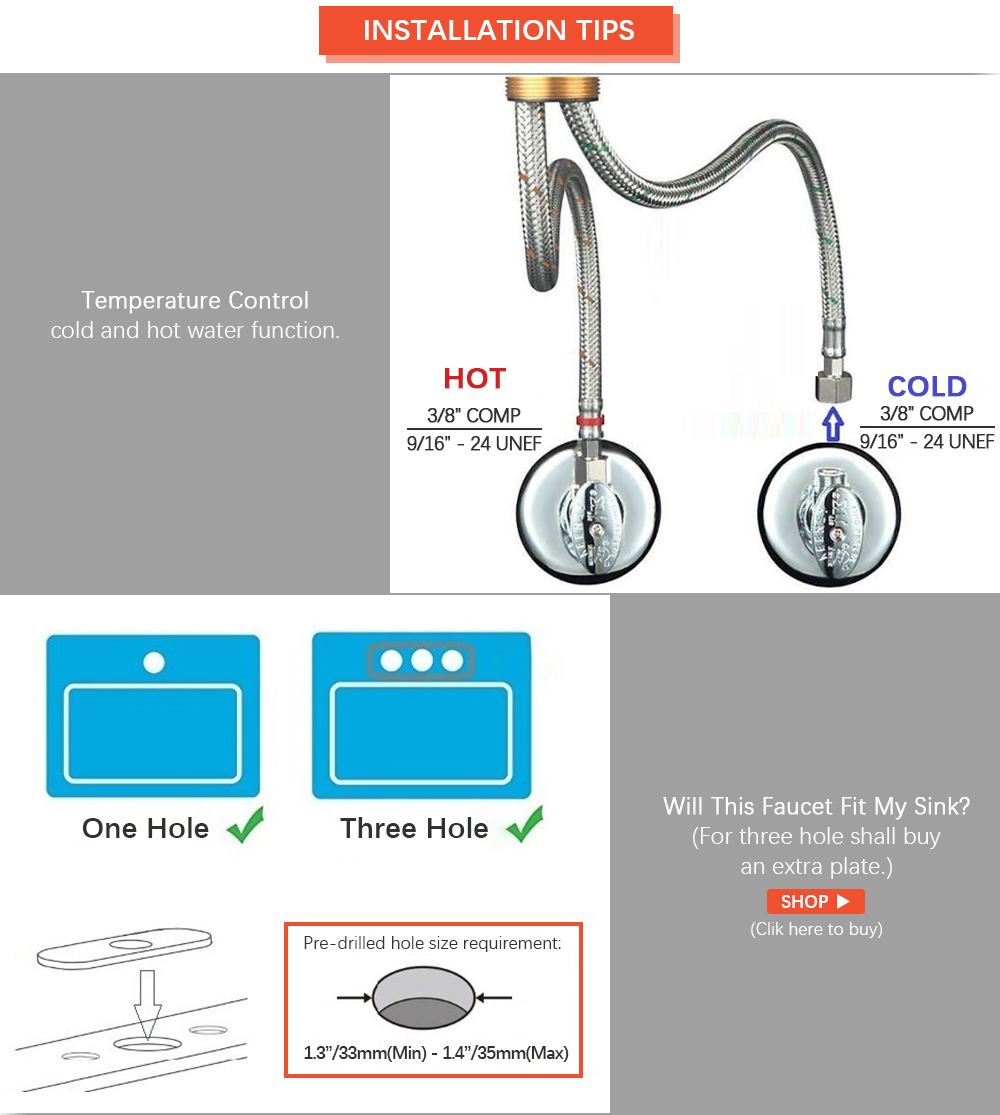 INSTALLATION TIPS

Temperature Control
cold and hot water function.

HOT
3/8" COMP
9/16" - 24 UNEF

COLD
3/8" COMP
9/16" - 24 UNEF

One Hole

Three Hole

Pre-drilled hole size requirement:
1.3"/33mm(Min) - 1.4"/35mm(Max)

Will This Faucet Fit My Sink?
(For three hole shall buy an extra plate.)

SHOP ▶
(Clik here to buy)